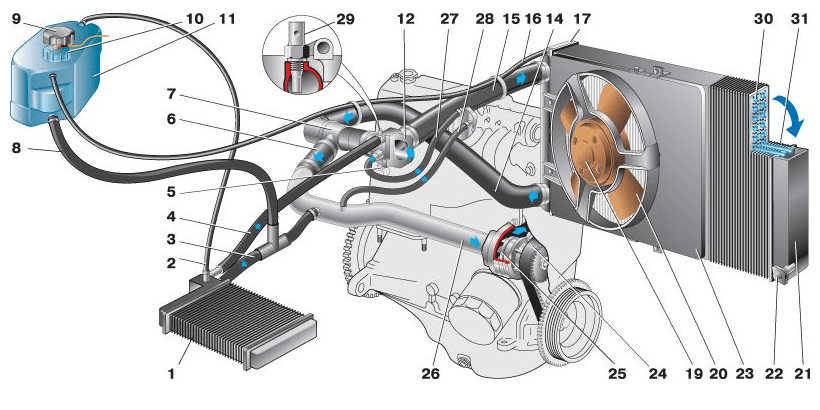 9
10
11
29
12
27
28
15
16
14
17
30
31
7
6
8
5
4
3
2
1
26
25
24
19
20
23
22
21