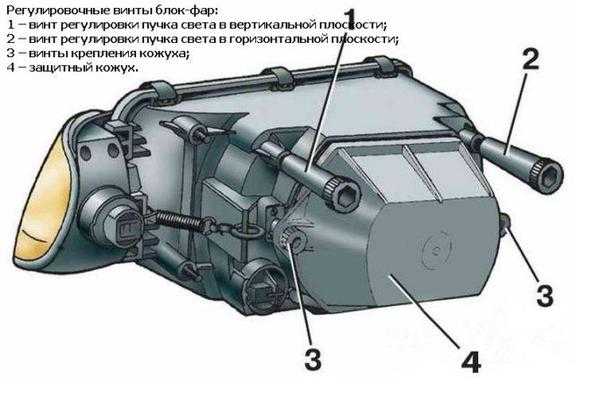 Регулировочные винты блок-фар:
1 – винт регулировки пучка света в вертикальной плоскости;
2 – винт регулировки пучка света в горизонтальной плоскости;
3 – винты крепления кожуха;
4 – защитный кожух.

1
2
3
3
4