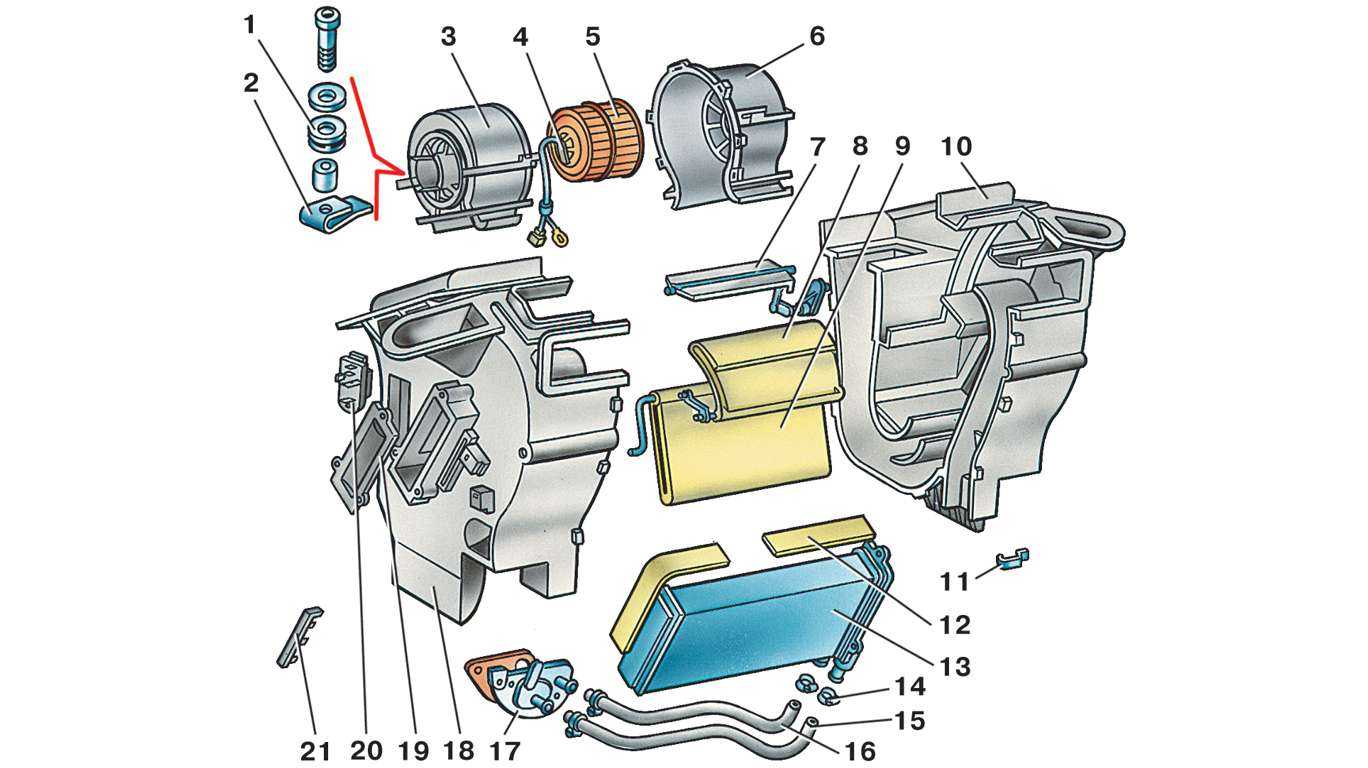 1
2
3
4
5
6
7
8
9
10
11
12
13
14
15
16
17
18
19
20
21