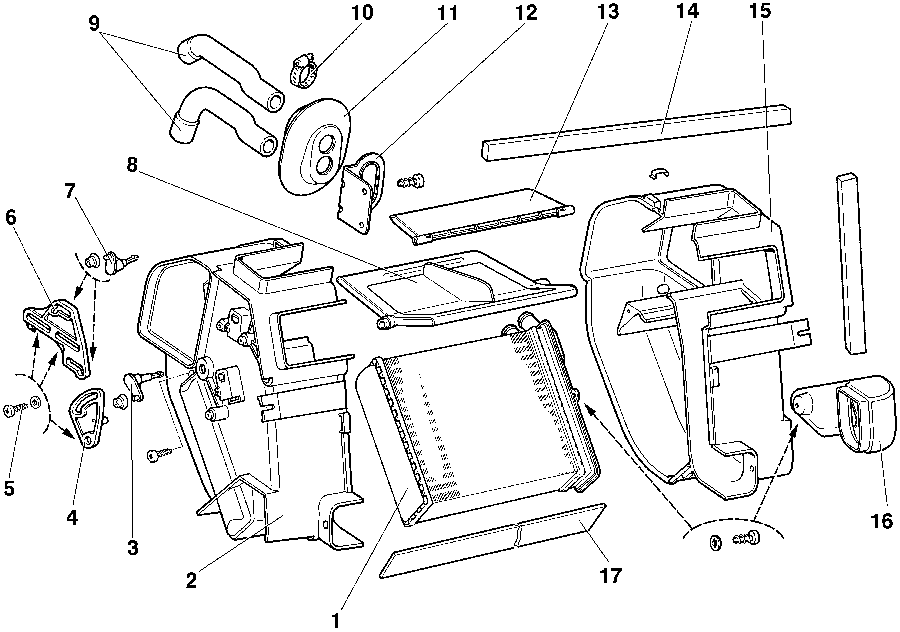 9
10
11
12
13
14
15
8
7
6
5
4
3
2
1
17
16