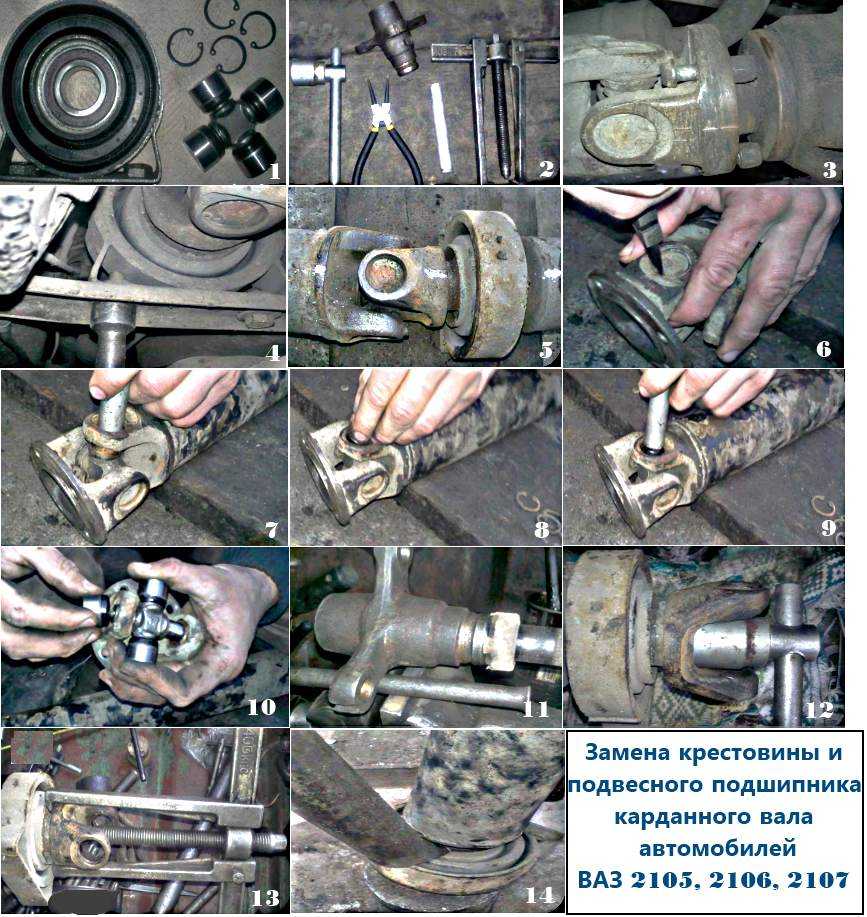 1
2
3
4
5
6
7
8
9
10
11
12
13
14

Замена крестовины и подвесного подшипника карданного вала автомобилей ВАЗ 2105, 2106, 2107