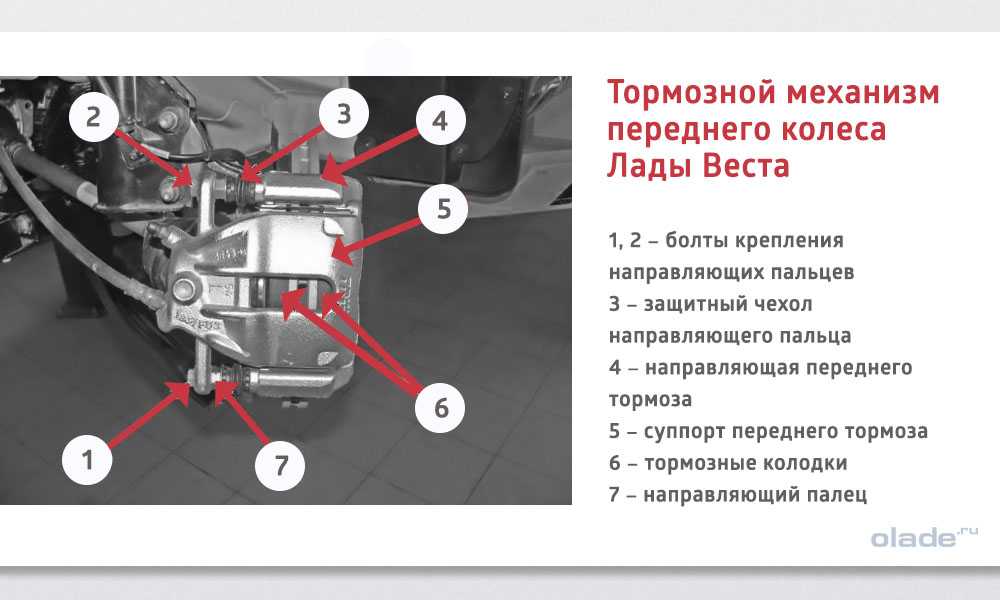 2
3
4
5
6
1
7

Тормозной механизм переднего колеса Лады Веста

1, 2 – болты крепления направляющих пальцев
3 – защитный чехол направляющего пальца
4 – направляющая переднего тормоза
5 – суппорт переднего тормоза
6 – тормозные колодки
7 – направляющий палец

olade.ru