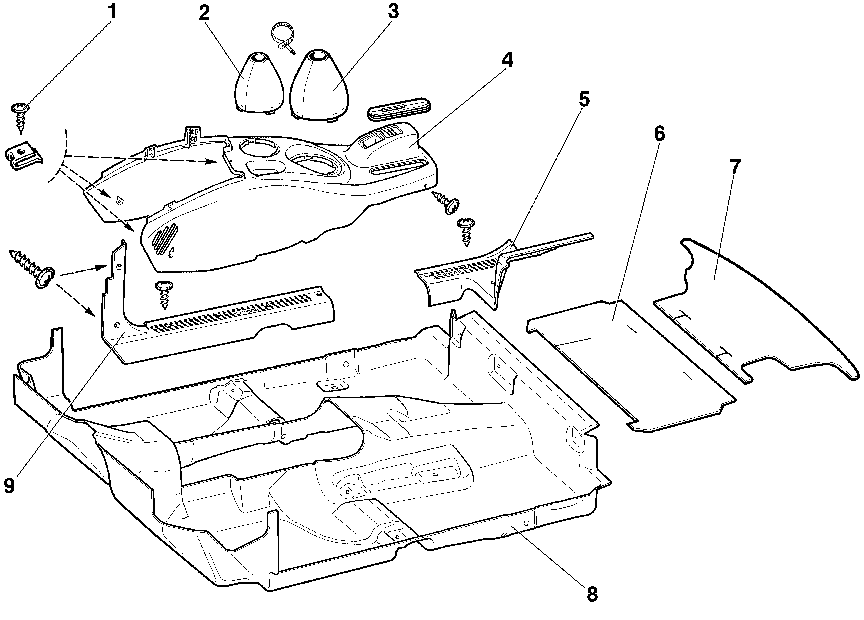 1
2
3
4
5
6
7
9
8