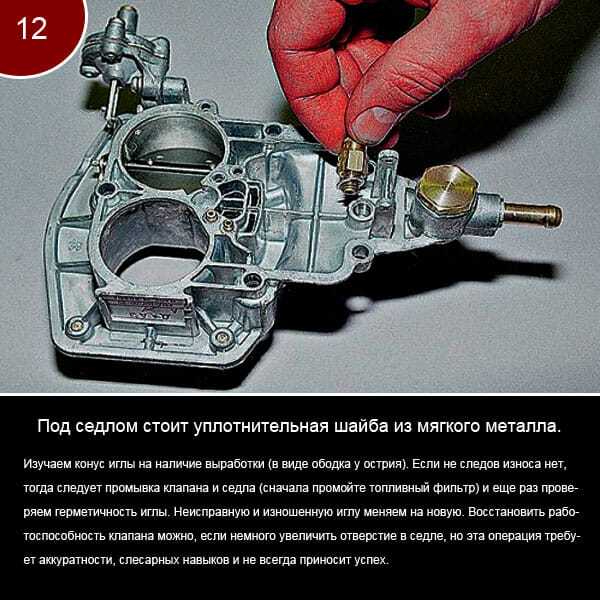 12

Под седлом стоит уплотнительная шайба из мягкого металла.

Изучаем конус иглы на наличие выработки (в виде ободка у острия). Если не следов износа нет, тогда следует промывка клапана и седла (сначала промойте топливный фильтр) и еще раз проверяем герметичность иглы. Неисправную и изношенную иглу меняем на новую. Восстановить работоспособность клапана можно, если немного увеличить отверстие в седле, но эта операция требует аккуратности, слесарных навыков и не всегда приносит успех.