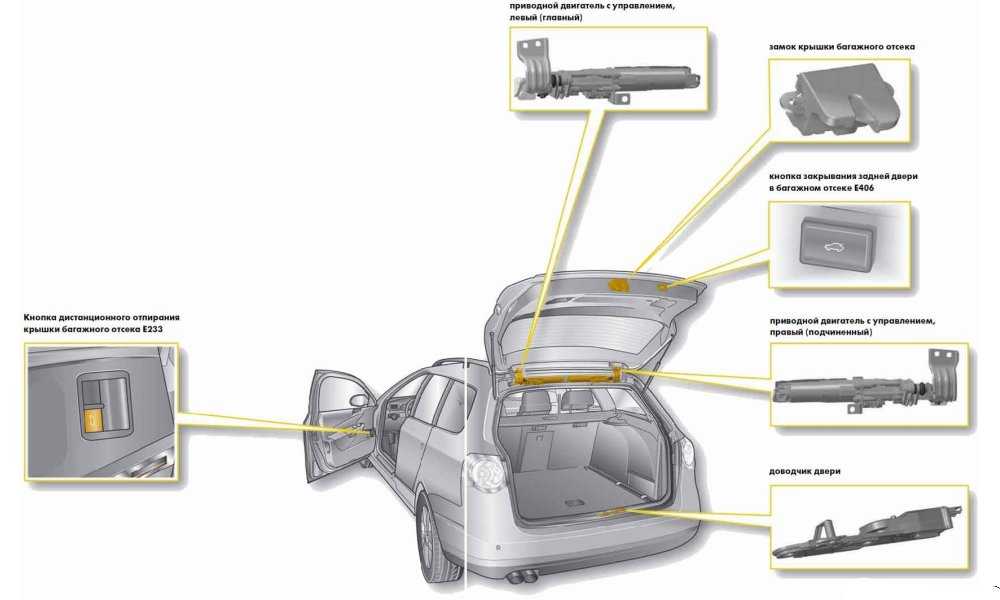 приводной двигатель с управлением, левый (главный)

замок крышки багажного отсека

кнопка закрывания задней двери в багажном отсеке E406

Кнопка дистанционного отпирания крышки багажного отсека E233

приводной двигатель с управлением, правый (подчиненный)

доводчик двери