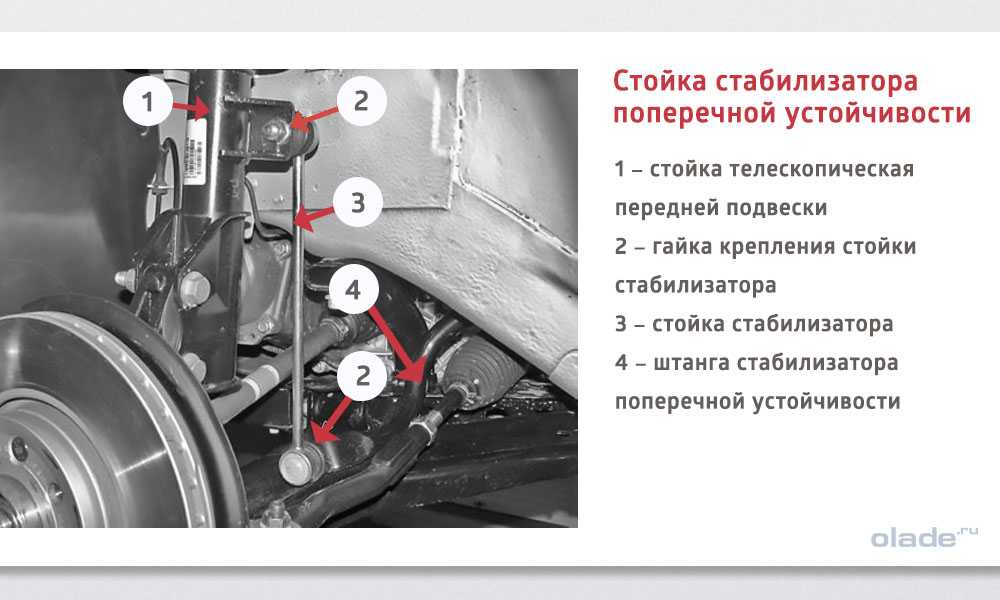 1
2
3
4
2

Стойка стабилизатора поперечной устойчивости

1 – стойка телескопическая передней подвески
2 – гайка крепления стойки стабилизатора
3 – стойка стабилизатора
4 – штанга стабилизатора поперечной устойчивости

olade.ru