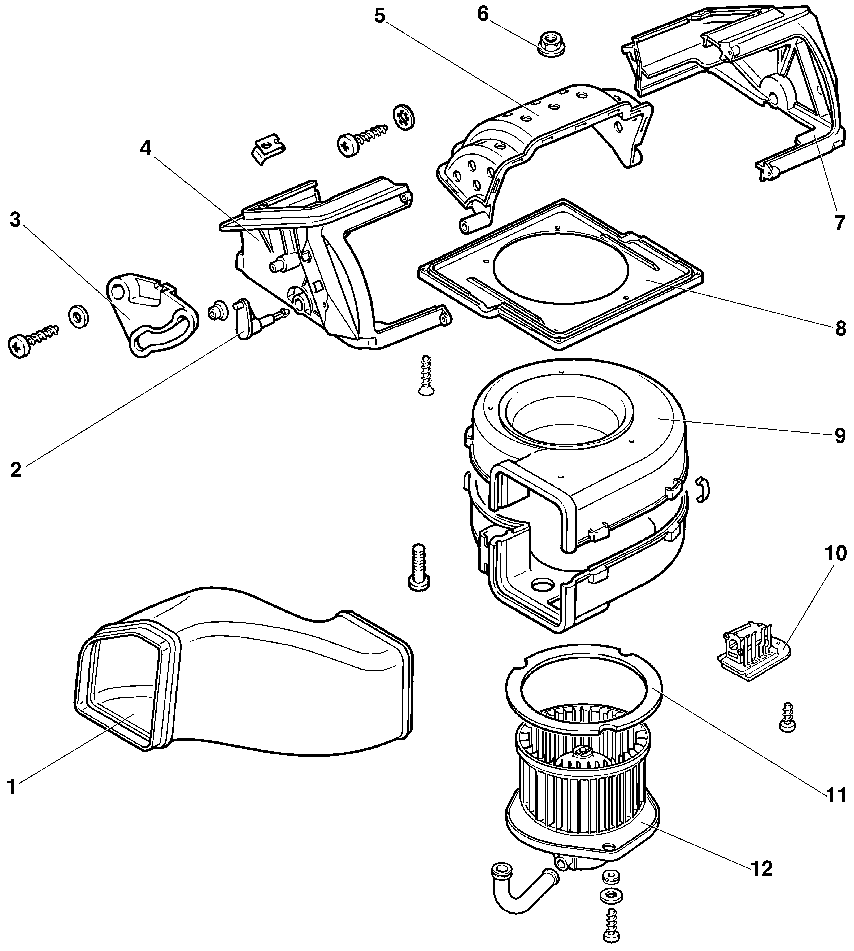 5
6
4
3
7
8
2
9
10
1
11
12