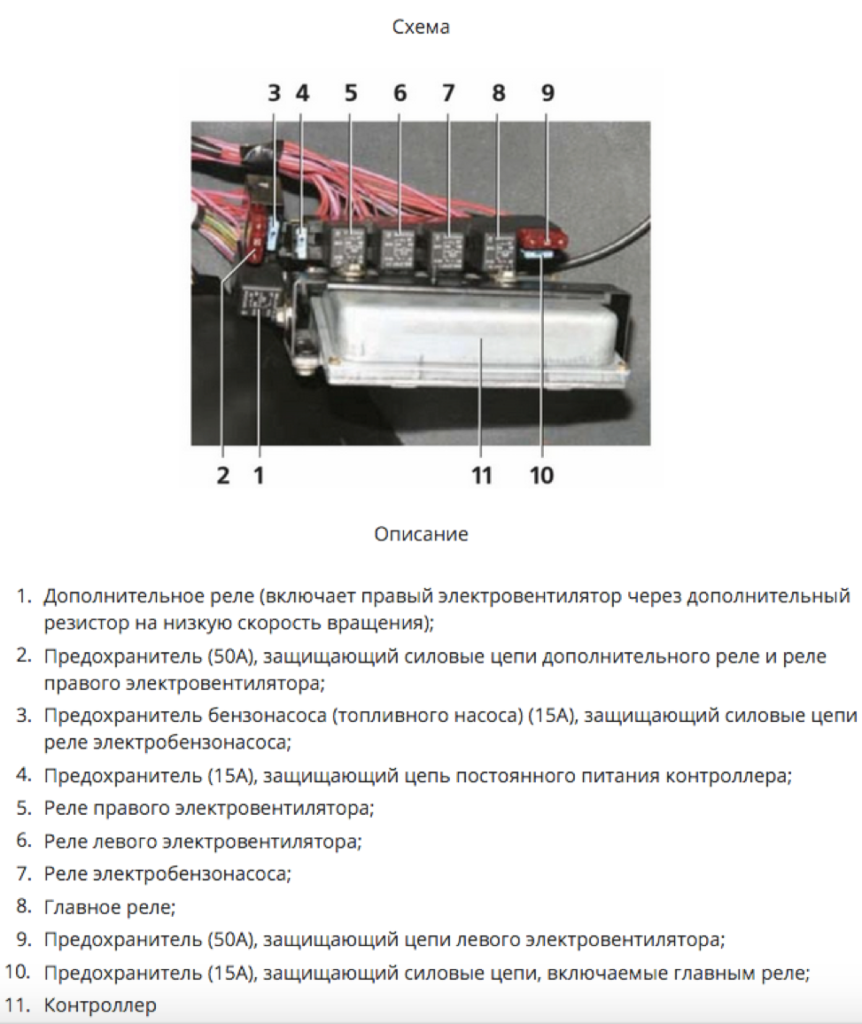 Схема

3 4 5 6 7 8 9

2 1 11 10

Описание

1. Дополнительное реле (включает правый электровентилятор через дополнительный резистор на низкую скорость вращения);
2. Предохранитель (50А), защищающий силовые цепи дополнительного реле и реле правого электровентилятора;
3. Предохранитель бензонасоса (топливного насоса) (15А), защищающий силовые цепи реле электробензонасоса;
4. Предохранитель (15А), защищающий цепь постоянного питания контроллера;
5. Реле правого электровентилятора;
6. Реле левого электровентилятора;
7. Реле электробензонасоса;
8. Главное реле;
9. Предохранитель (50А), защищающий цепи левого электровентилятора;
10. Предохранитель (15А), защищающий силовые цепи, включаемые главным реле;
11. Контроллер