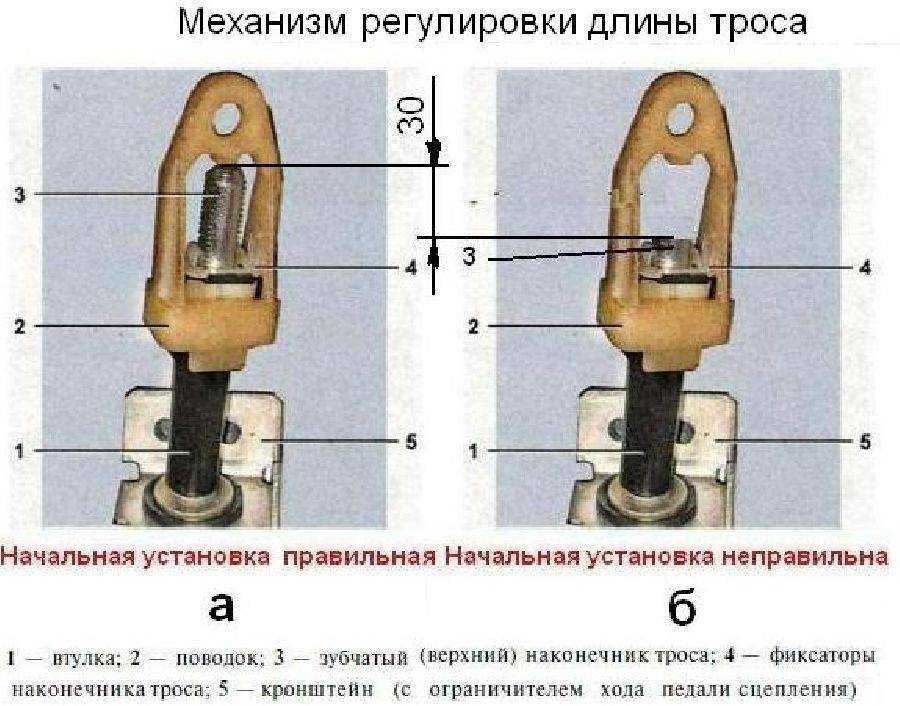 Механизм регулировки длины троса

30

3
4
2
1
5

3
4
2
1
5

Начальная установка правильная Начальная установка неправильна

а

б

1 — втулка; 2 — поводок; 3 — зубчатый (верхний) наконечник троса; 4 — фиксаторы наконечника троса; 5 — кронштейн (с ограничителем хода педали сцепления)