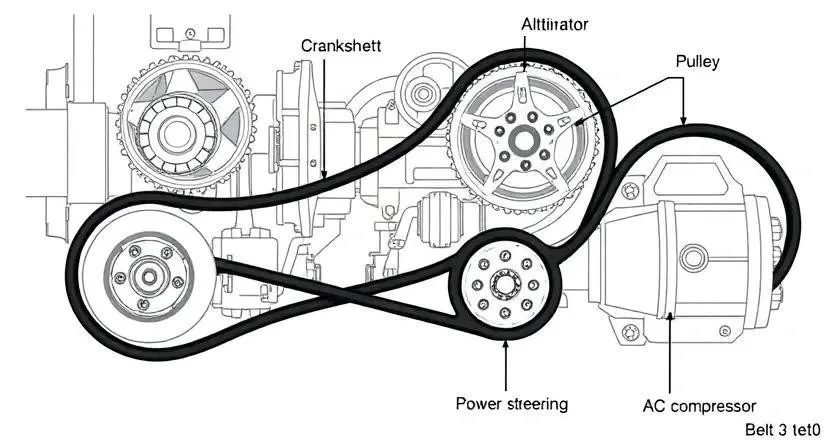 Crankshett

Alttirator

Pulley

Power streering

AC compressor

Belt 3 tet0