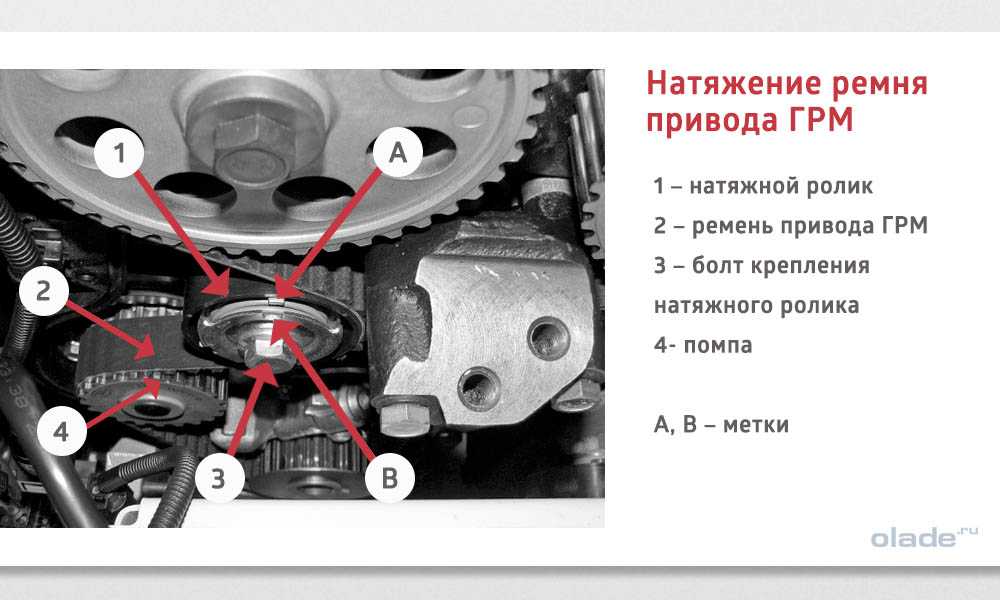 1
A
2
4
3
B

Натяжение ремня привода ГРМ

1 – натяжной ролик

2 – ремень привода ГРМ

3 – болт крепления натяжного ролика

4- помпа

A, B – метки

olade.ru