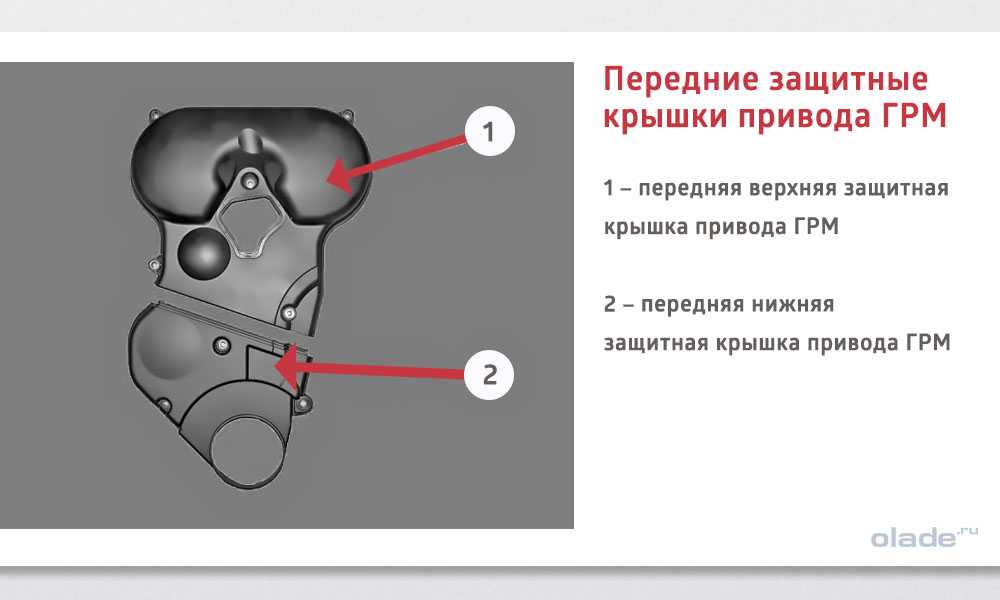 1

2

Передние защитные крышки привода ГРМ

1 – передняя верхняя защитная крышка привода ГРМ

2 – передняя нижняя защитная крышка привода ГРМ

olade.ru